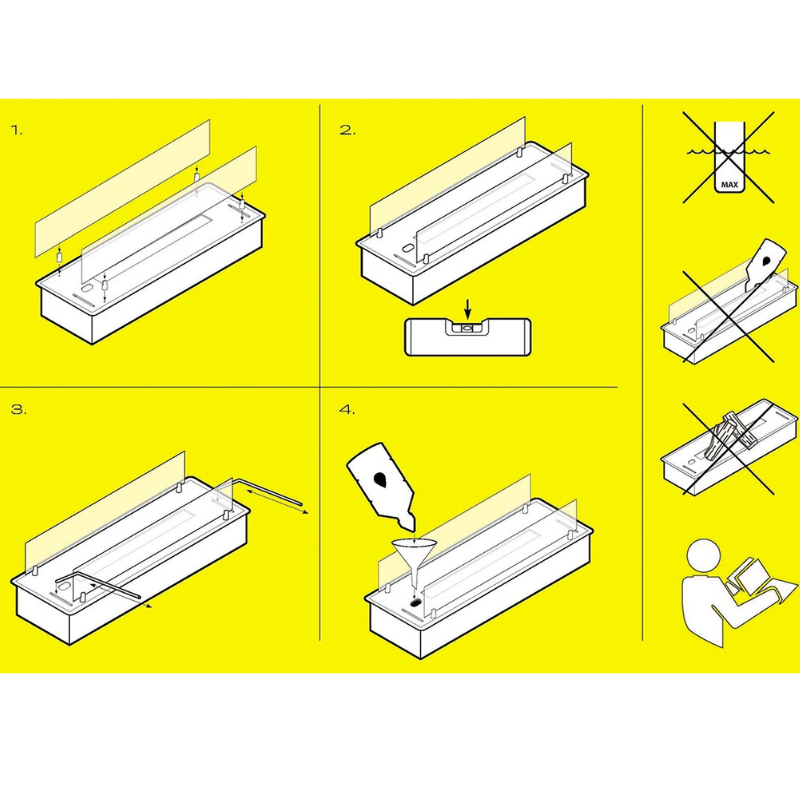 1.

2.

MAX

3.

4.